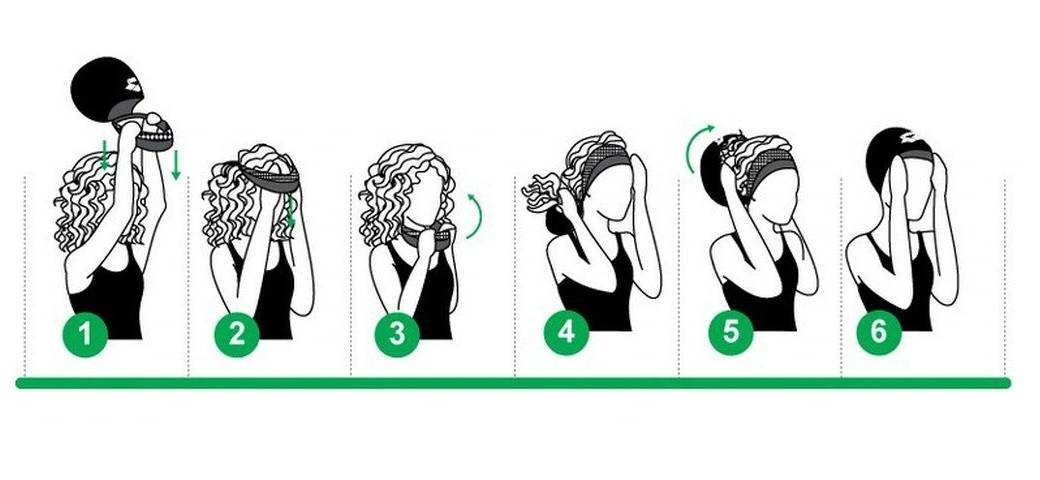 1
2
3
4
5
6