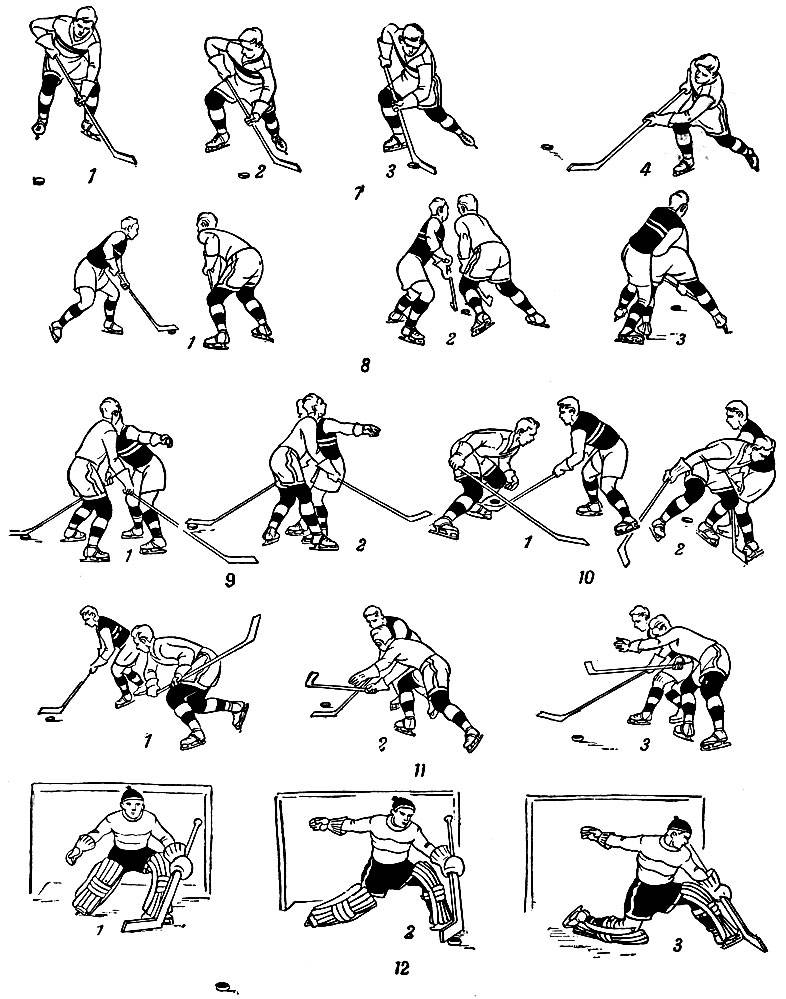 1 2 3 4
7
1 2 3
8
1 2 1 2
9 10
1 2 3
11
1 2 3
12